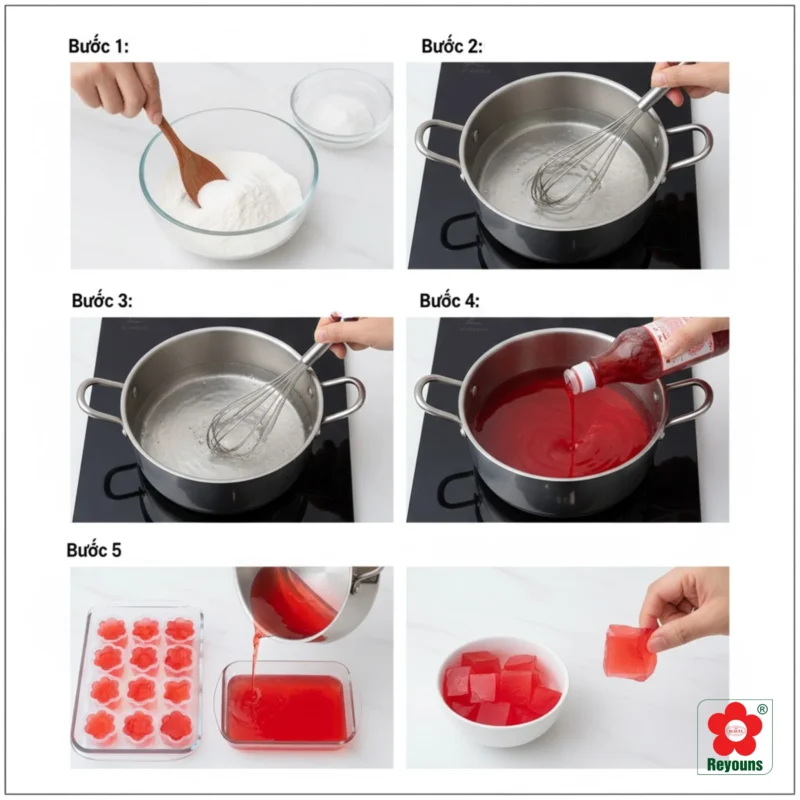 Bước 1:

Bước 2:

Bước 3:

Bước 4:

Bước 5

®

Reyouns