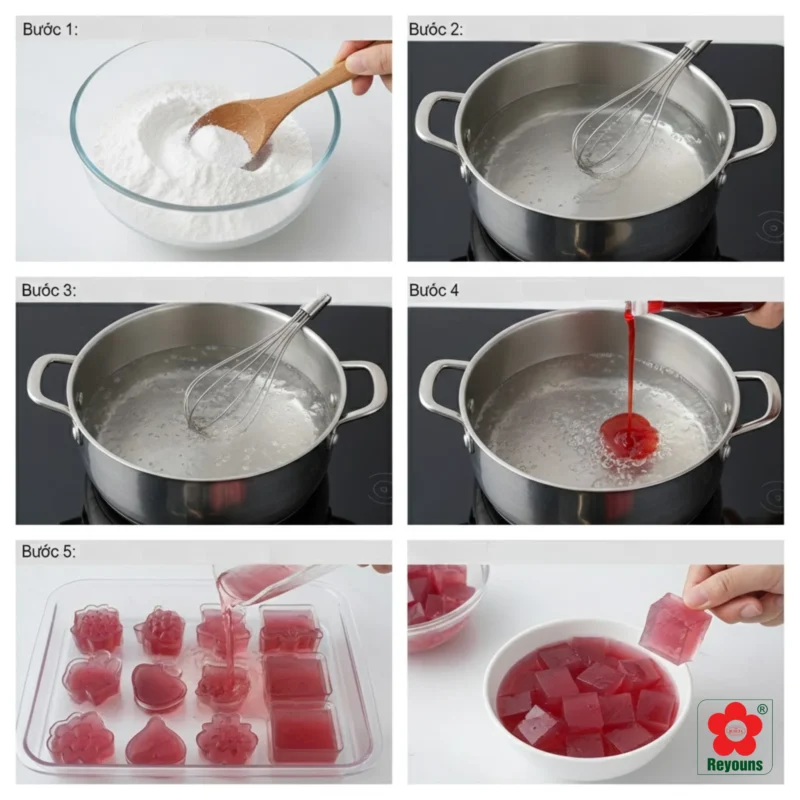 Bước 1:

Bước 2:

Bước 3:

Bước 4

Bước 5:

®
Reyouns